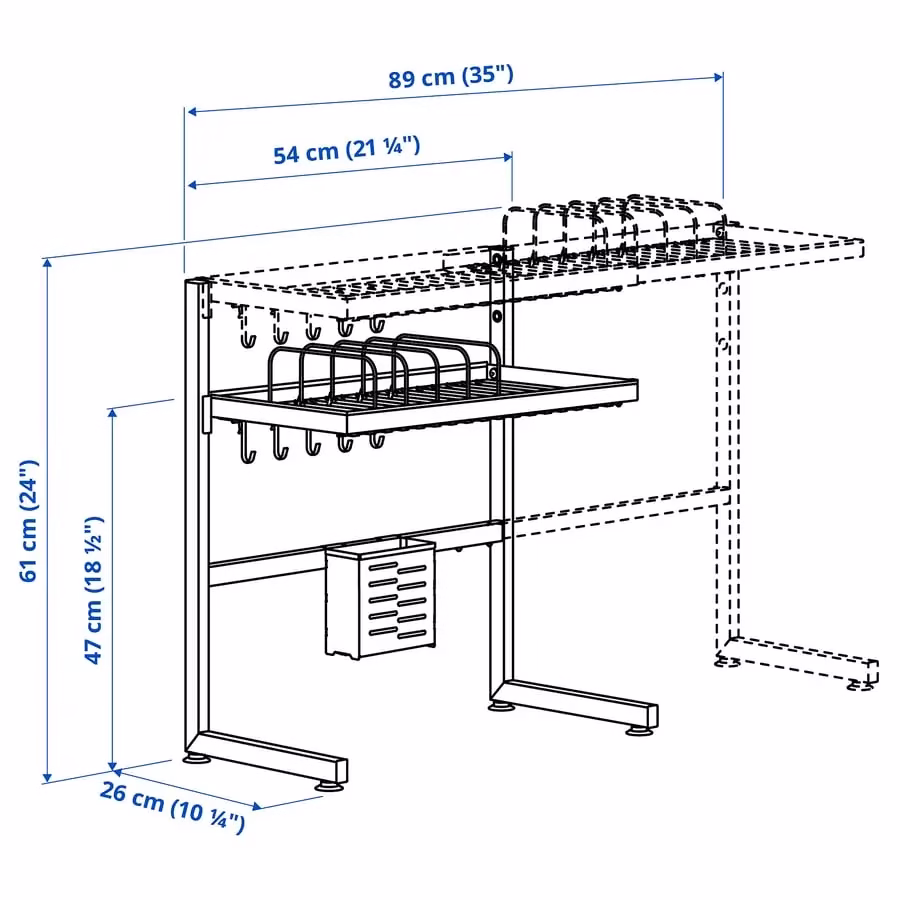 89 cm (35")
54 cm (21 ¼")
61 cm (24")
47 cm (18 ½")
26 cm (10 ¼")